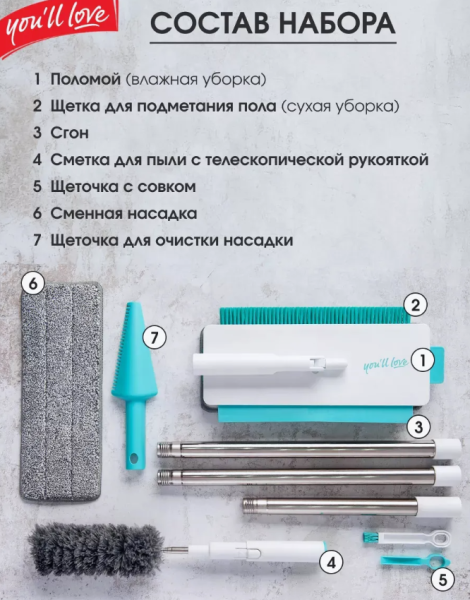 you'll love

СОСТАВ НАБОРА

1 Поломой (влажная уборка)
2 Щетка для подметания пола (сухая уборка)
3 Сгон
4 Сметка для пыли с телескопической рукояткой
5 Щеточка с совком
6 Сменная насадка
7 Щеточка для очистки насадки

6
7
2
you'll love
1
3
4
5